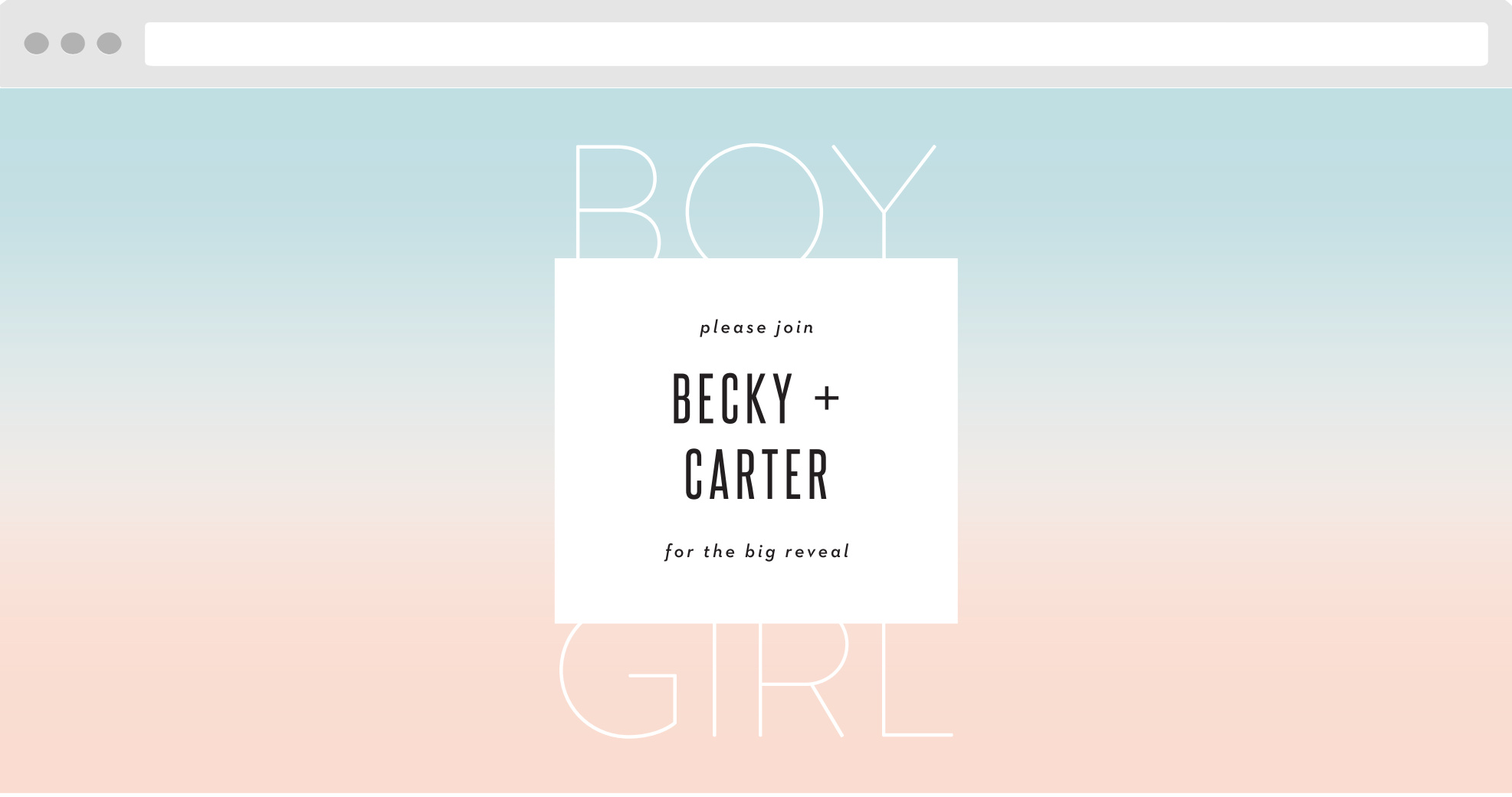 BOY

please join

BECKY +
CARTER

for the big reveal

GIRL